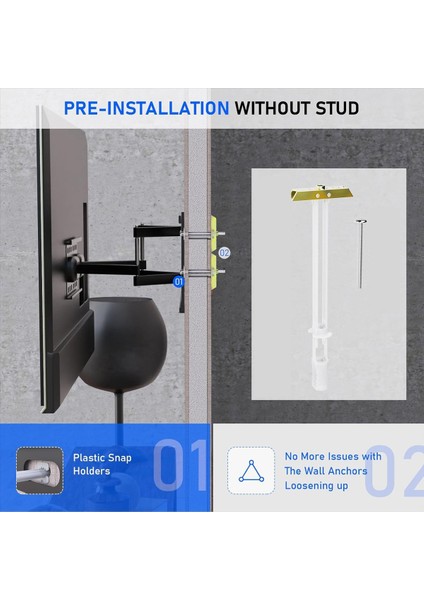 PRE-INSTALLATION WITHOUT STUD

02

01

Plastic Snap Holders

01

No More Issues with The Wall Anchors Loosening up

02