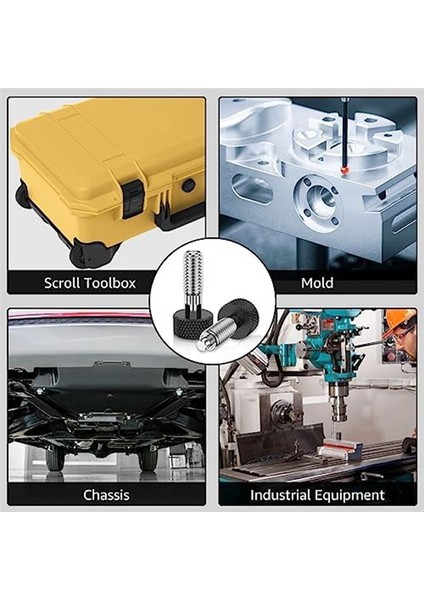 Scroll Toolbox

Mold

Chassis

Industrial Equipment