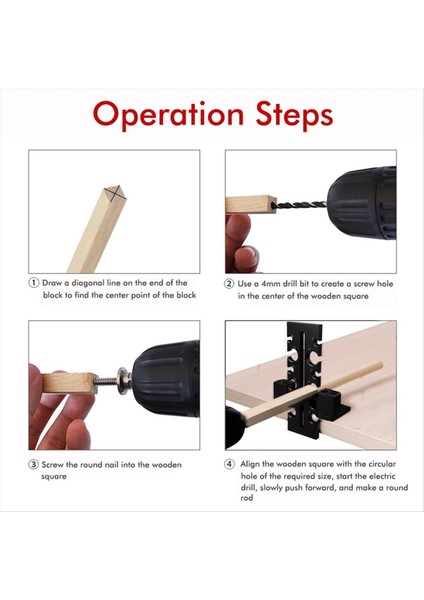 Operation Steps

① Draw a diagonal line on the end of the block to find the center point of the block

② Use a 4mm drill bit to create a screw hole in the center of the wooden square

③ Screw the round nail into the wooden square

④ Align the wooden square with the circular hole of the required size, start the electric drill, slowly push forward, and make a round rod