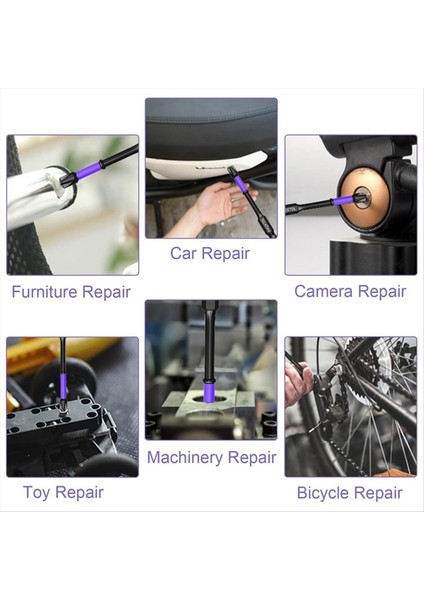 Car Repair

Furniture Repair

Camera Repair

Machinery Repair

Toy Repair

Bicycle Repair