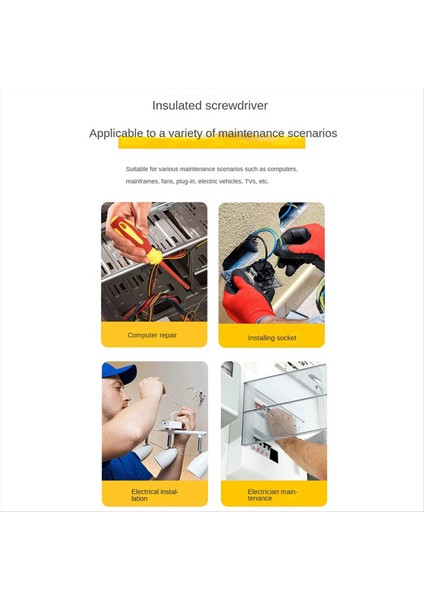 Insulated screwdriver

Applicable to a variety of maintenance scenarios

Suitable for various maintenance scenarios such as computers, mainframes, fans, plug-in, electric vehicles, TVs, etc.

Computer repair

Installing socket

Electrical installation

Electrician maintenance