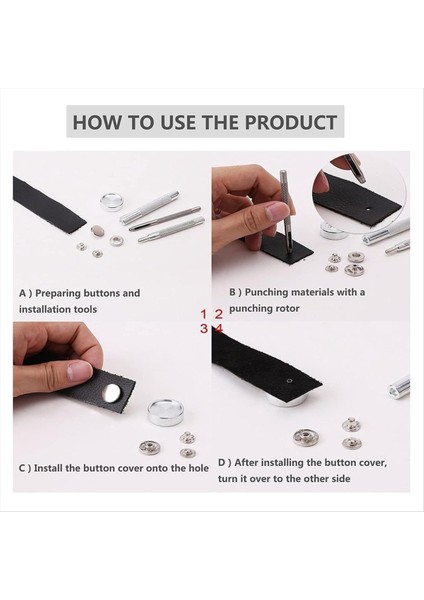 HOW TO USE THE PRODUCT

A ) Preparing buttons and installation tools

B ) Punching materials with a punching rotor

1 2
3 4

C ) Install the button cover onto the hole

D ) After installing the button cover, turn it over to the other side