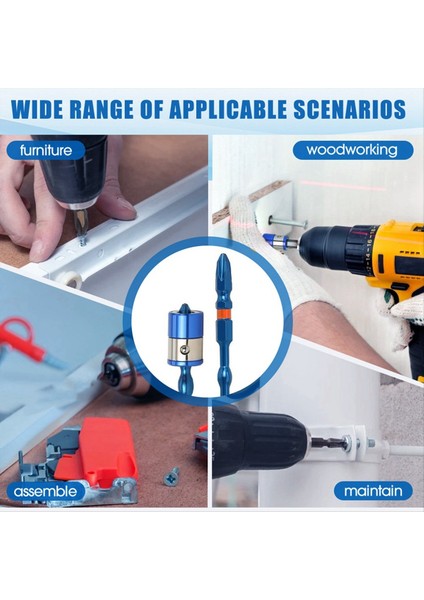 WIDE RANGE OF APPLICABLE SCENARIOS

furniture

woodworking

assemble

maintain