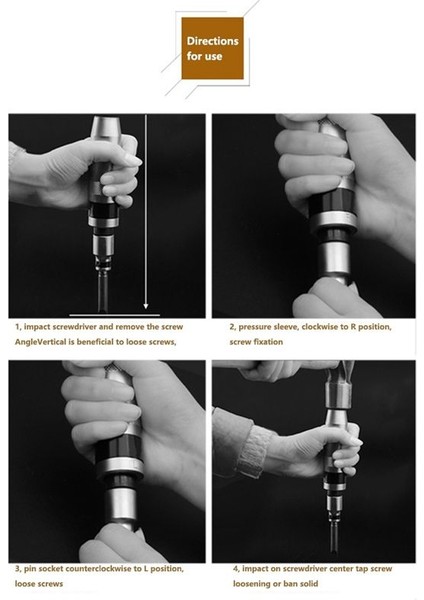 Directions for use

1, impact screwdriver and remove the screw AngleVertical is beneficial to loose screws,

2, pressure sleeve, clockwise to R position, screw fixation

3, pin socket counterclockwise to L position, loose screws

4, impact on screwdriver center tap screw loosening or ban solid