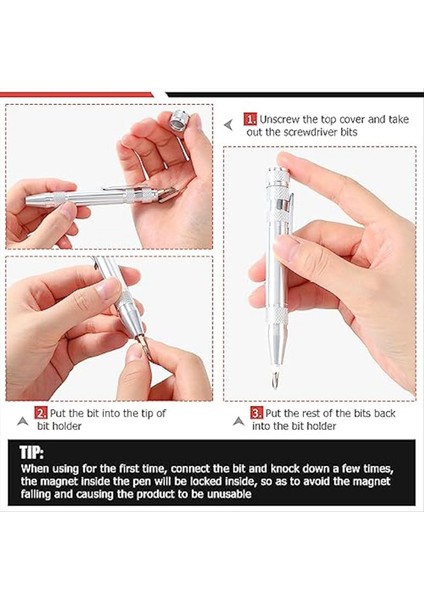 1. Unscrew the top cover and take out the screwdriver bits

2. Put the bit into the tip of bit holder

3. Put the rest of the bits back into the bit holder

TIP:
When using for the first time, connect the bit and knock down a few times, the magnet inside the pen will be locked inside, so as to avoid the magnet falling and causing the product to be unusable