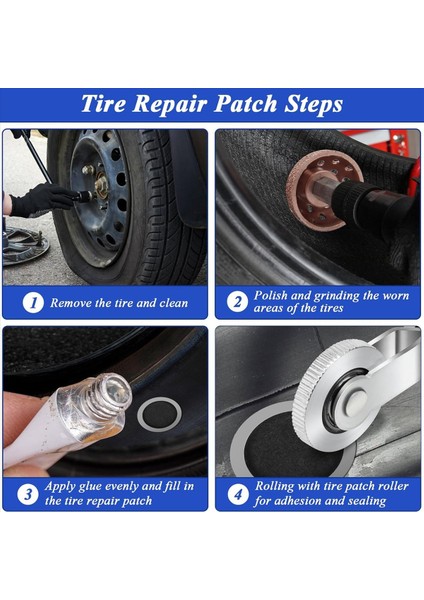 Tire Repair Patch Steps

1 Remove the tire and clean

2 Polish and grinding the worn areas of the tires

3 Apply glue evenly and fill in the tire repair patch

4 Rolling with tire patch roller for adhesion and sealing