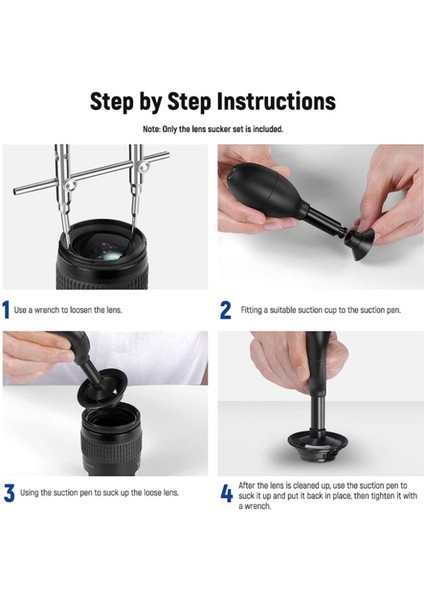 Step by Step Instructions

Note: Only the lens sucker set is included.

1 Use a wrench to loosen the lens.

2 Fitting a suitable suction cup to the suction pen.

3 Using the suction pen to suck up the loose lens.

4 After the lens is cleaned up, use the suction pen to suck it up and put it back in place, then tighten it with a wrench.