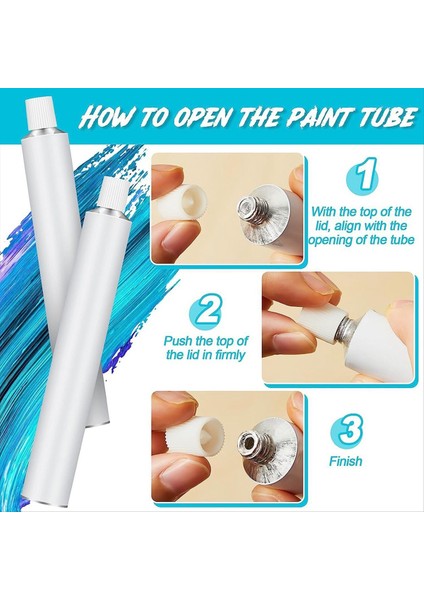 HOW TO OPEN THE PAINT TUBE

1
With the top of the lid, align with the opening of the tube

2
Push the top of the lid in firmly

3
Finish