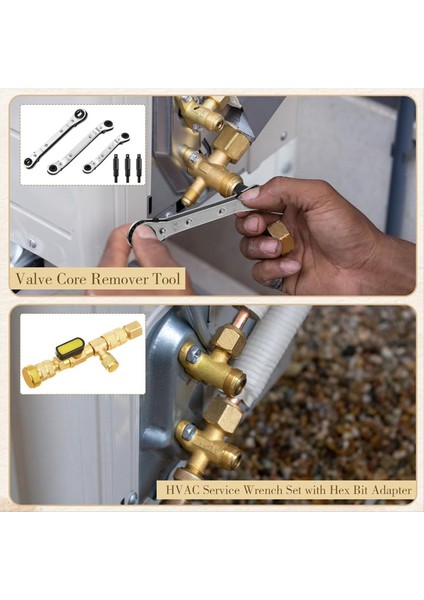 Valve Core Remover Tool

HVAC Service Wrench Set with Hex Bit Adapter