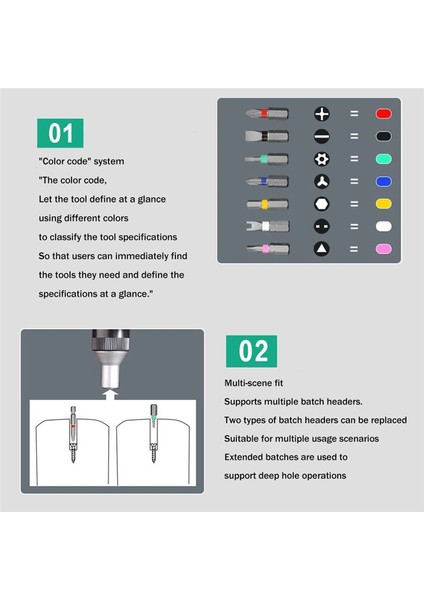 01

"Color code" system
"The color code,
Let the tool define at a glance
using different colors
to classify the tool specifications
So that users can immediately find
the tools they need and define the
specifications at a glance."

=
=
=
=
=
=
=

02

Multi-scene fit
Supports multiple batch headers.
Two types of batch headers can be replaced
Suitable for multiple usage scenarios
Extended batches are used to
support deep hole operations