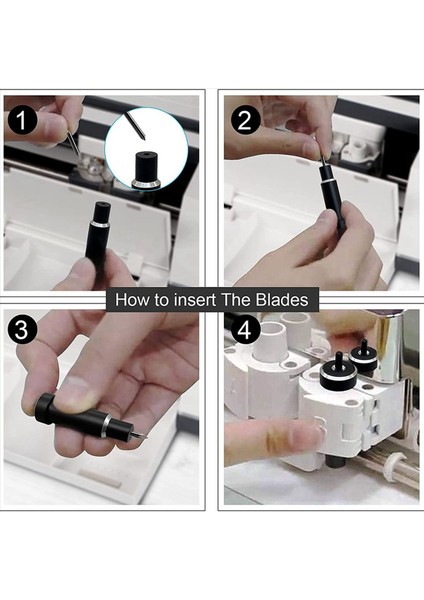 1

2

How to insert The Blades

3

4