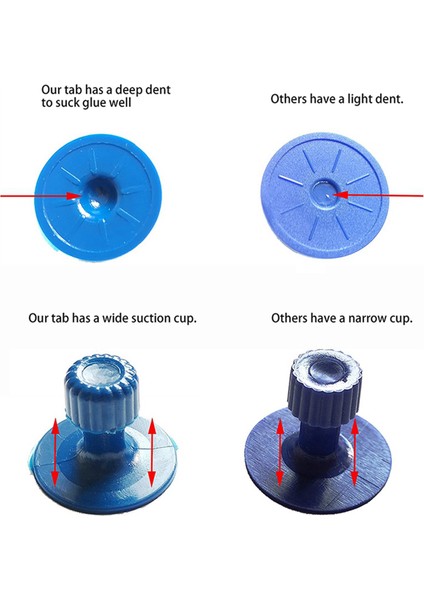 Our tab has a deep dent to suck glue well

Others have a light dent.

Our tab has a wide suction cup.

Others have a narrow cup.