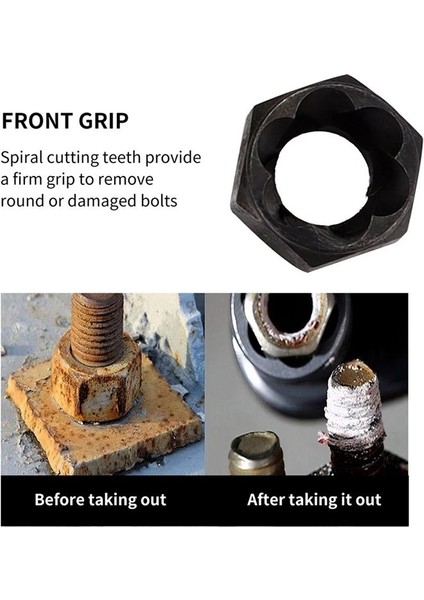 FRONT GRIP

Spiral cutting teeth provide a firm grip to remove round or damaged bolts

Before taking out

After taking it out