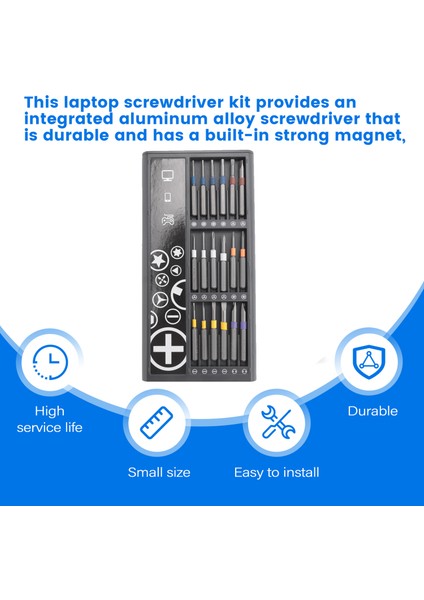 This laptop screwdriver kit provides an integrated aluminum alloy screwdriver that is durable and has a built-in strong magnet,

High service life

Small size

Easy to install

Durable