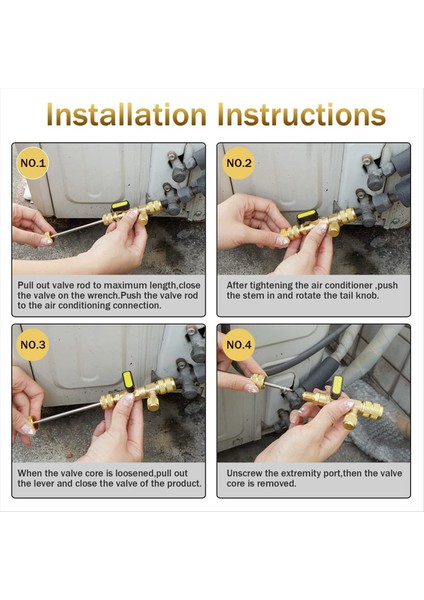 Installation Instructions

NO.1

Pull out valve rod to maximum length,close the valve on the wrench.Push the valve rod to the air conditioning connection.

NO.2

After tightening the air conditioner ,push the stem in and rotate the tail knob.

NO.3

When the valve core is loosened,pull out the lever and close the valve of the product.

NO.4

Unscrew the extremity port,then the valve core is removed.