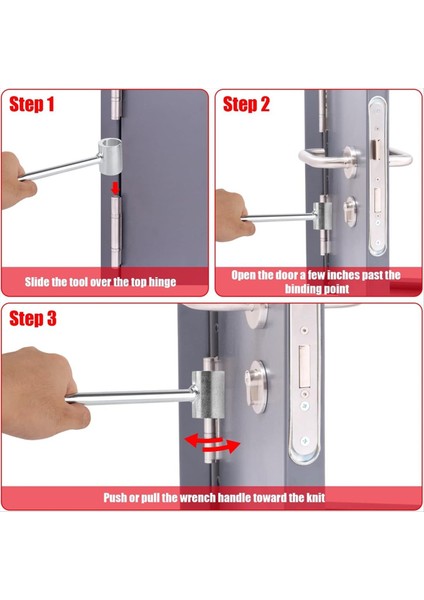 Step 1

Slide the tool over the top hinge

Step 2

Open the door a few inches past the binding point

Step 3

Push or pull the wrench handle toward the knit