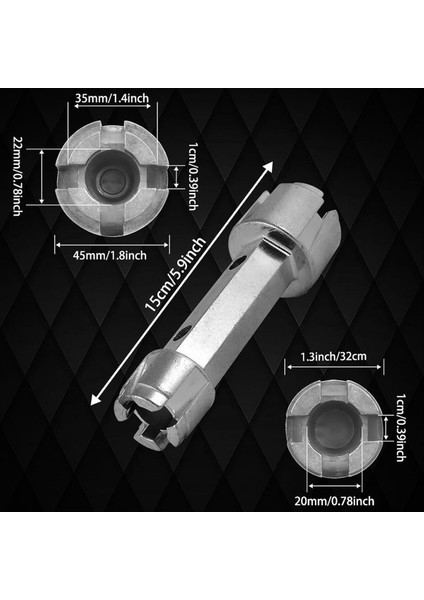 35mm/1.4inch

22mm/0.78inch

1cm/0.39inch

45mm/1.8inch

15cm/5.9inch

1.3inch/32cm

1cm/0.39inch

20mm/0.78inch