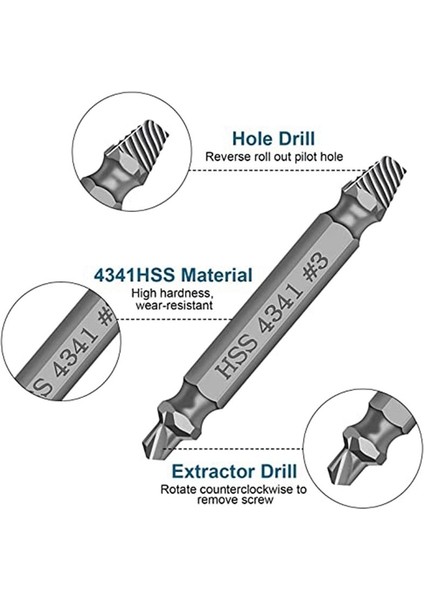 Hole Drill
Reverse roll out pilot hole

4341HSS Material
High hardness, wear-resistant

S 4341 #

HSS 4341 #3

Extractor Drill
Rotate counterclockwise to remove screw