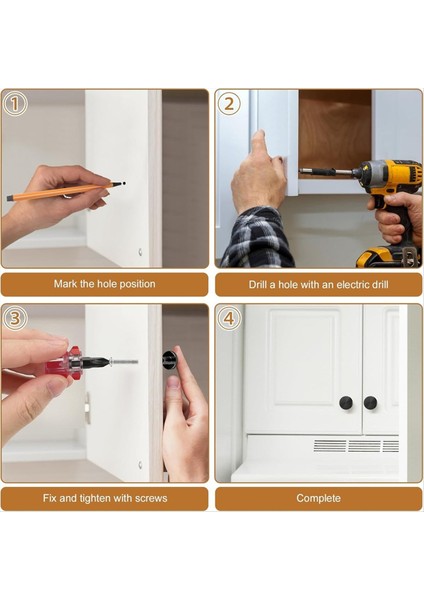 1

Mark the hole position

2

Drill a hole with an electric drill

3

Fix and tighten with screws

4

Complete