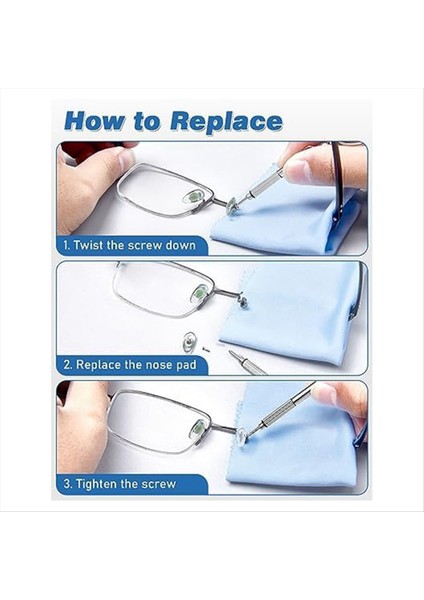 How to Replace

1. Twist the screw down

2. Replace the nose pad

3. Tighten the screw