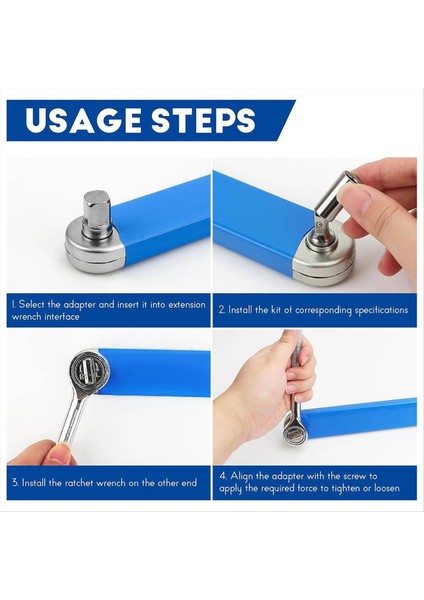 USAGE STEPS

1. Select the adapter and insert it into extension wrench interface

2. Install the kit of corresponding specifications

3. Install the ratchet wrench on the other end

4. Align the adapter with the screw to apply the required force to tighten or loosen