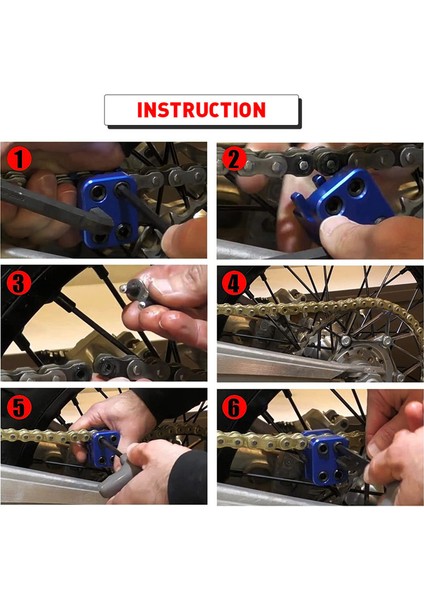 INSTRUCTION

1

2

3

4

5

6