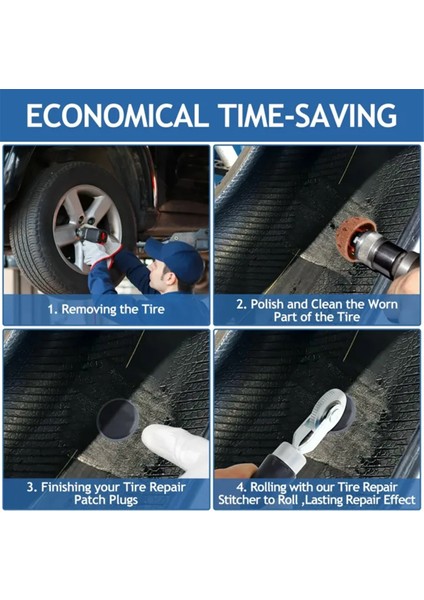 ECONOMICAL TIME-SAVING

1. Removing the Tire

2. Polish and Clean the Worn Part of the Tire

3. Finishing your Tire Repair Patch Plugs

4. Rolling with our Tire Repair Stitcher to Roll ,Lasting Repair Effect