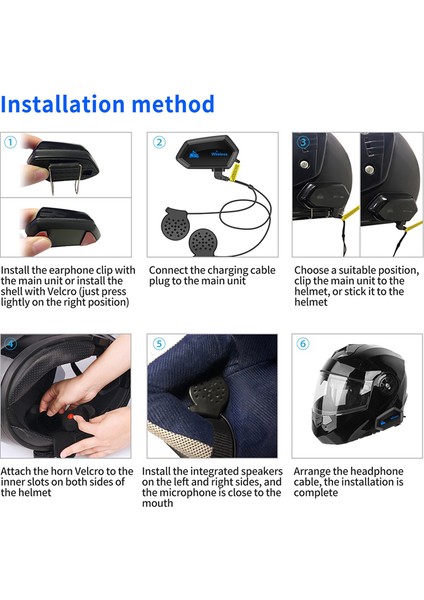 Installation method

①

Install the earphone clip with the main unit or install the shell with Velcro (just press lightly on the right position)

②

Wireless

Connect the charging cable plug to the main unit

③

Choose a suitable position, clip the main unit to the helmet, or stick it to the helmet

④

Attach the horn Velcro to the inner slots on both sides of the helmet

⑤

Install the integrated speakers on the left and right sides, and the microphone is close to the mouth

⑥

Arrange the headphone cable, the installation is complete