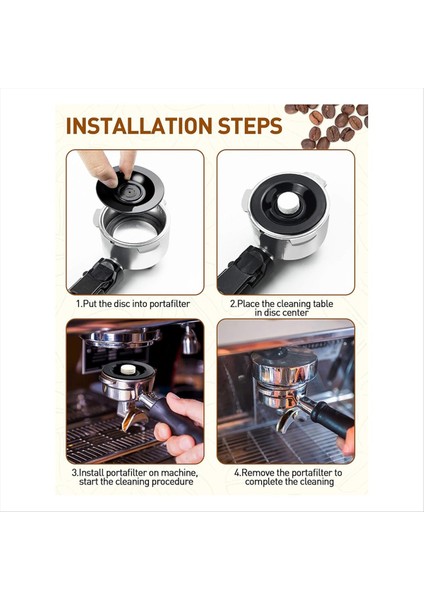 INSTALLATION STEPS

1.Put the disc into portafilter

2.Place the cleaning table in disc center

3.Install portafilter on machine, start the cleaning procedure

4.Remove the portafilter to complete the cleaning