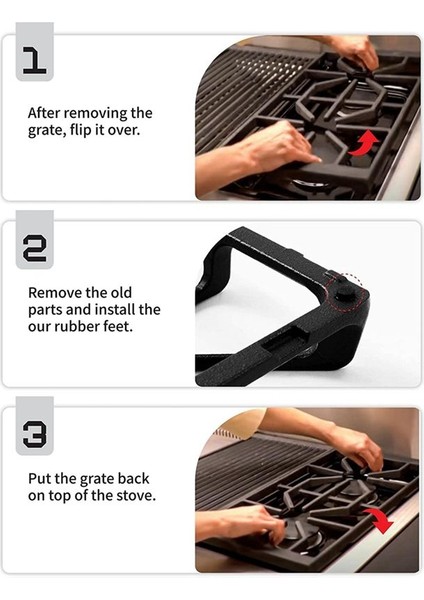 1

After removing the grate, flip it over.

2

Remove the old parts and install the our rubber feet.

3

Put the grate back on top of the stove.