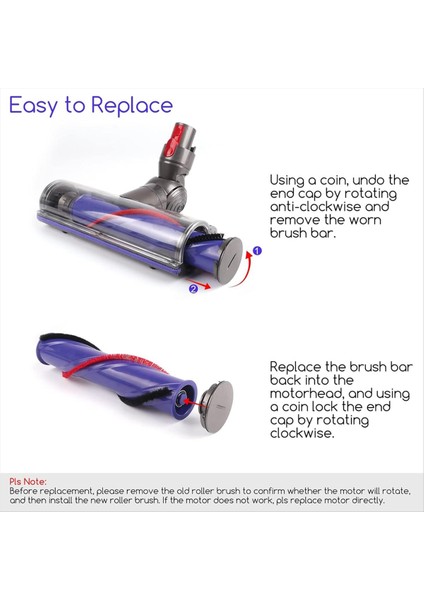 Easy to Replace

Using a coin, undo the end cap by rotating anti-clockwise and remove the worn brush bar.

1

2

Replace the brush bar back into the motorhead, and using a coin lock the end cap by rotating clockwise.

Pls Note:
Before replacement, please remove the old roller brush to confirm whether the motor will rotate, and then install the new roller brush. If the motor does not work, pls replace motor directly.