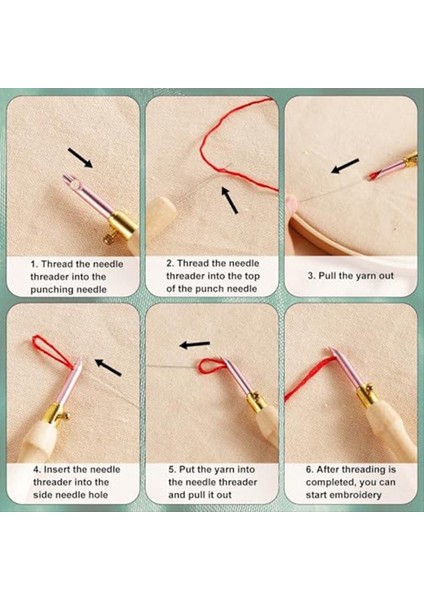 1. Thread the needle threader into the punching needle

2. Thread the needle threader into the top of the punch needle

3. Pull the yarn out

4. Insert the needle threader into the side needle hole

5. Put the yarn into the needle threader and pull it out

6. After threading is completed, you can start embroidery