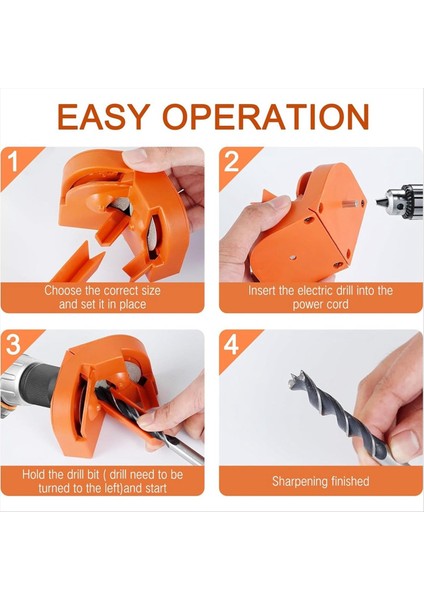 EASY OPERATION

1

Choose the correct size and set it in place

2

Insert the electric drill into the power cord

3

Hold the drill bit ( drill need to be turned to the left)and start

4

Sharpening finished