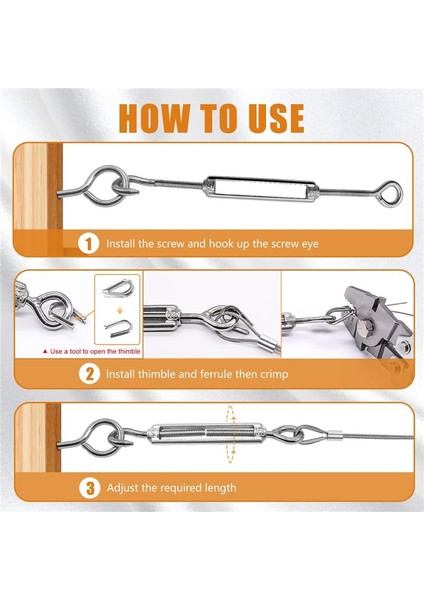 HOW TO USE

1 Install the screw and hook up the screw eye

▲ Use a tool to open the thimble

2 Install thimble and ferrule then crimp

3 Adjust the required length