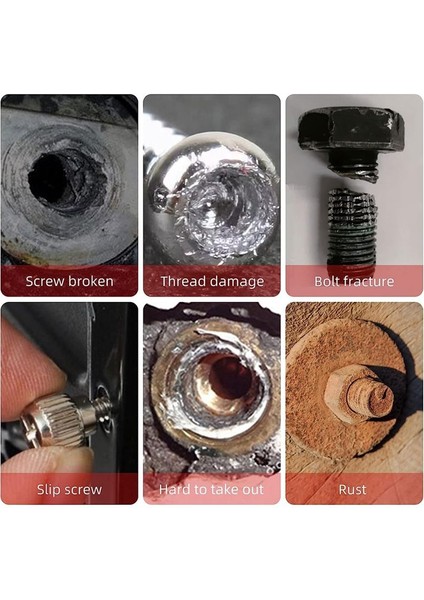 Screw broken

Thread damage

Bolt fracture

Slip screw

Hard to take out

Rust