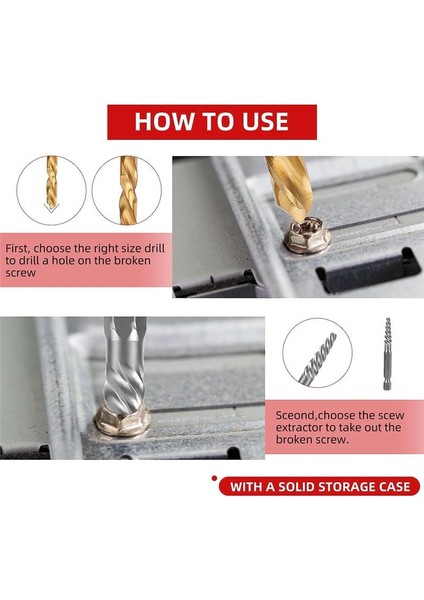 HOW TO USE

First, choose the right size drill to drill a hole on the broken screw

Sceond,choose the scew extractor to take out the broken screw.

WITH A SOLID STORAGE CASE