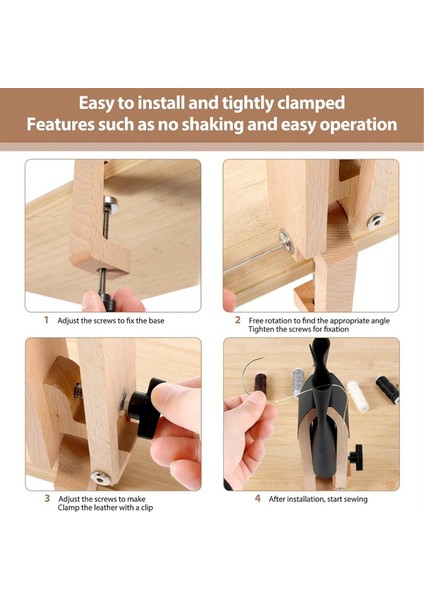 Easy to install and tightly clamped
Features such as no shaking and easy operation

1 Adjust the screws to fix the base

2 Free rotation to find the appropriate angle
Tighten the screws for fixation

3 Adjust the screws to make
Clamp the leather with a clip

4 After installation, start sewing