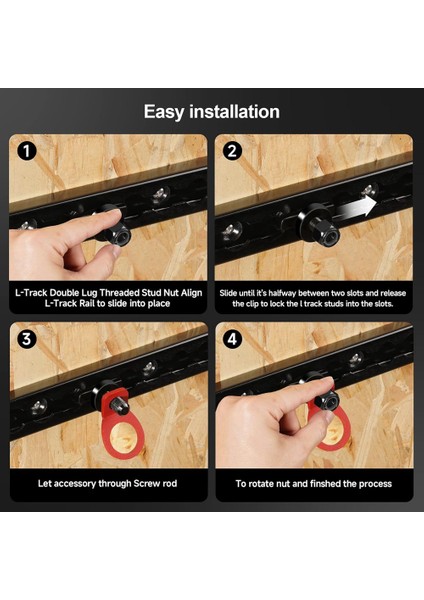 Easy installation

1

L-Track Double Lug Threaded Stud Nut Align L-Track Rail to slide into place

2

Slide until it's halfway between two slots and release the clip to lock the l track studs into the slots.

3

Let accessory through Screw rod

4

To rotate nut and finshed the process