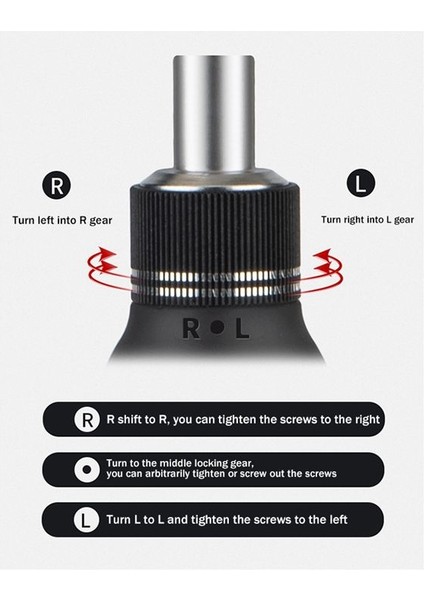 R

Turn left into R gear

L

Turn right into L gear

R • L

R R shift to R, you can tighten the screws to the right

Turn to the middle locking gear,
you can arbitrarily tighten or screw out the screws

L Turn L to L and tighten the screws to the left