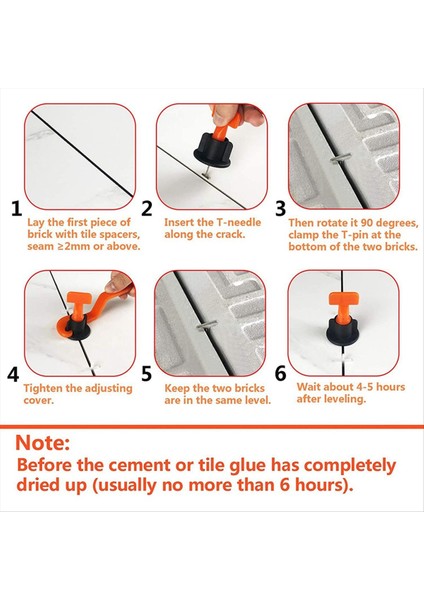 1
Lay the first piece of brick with tile spacers, seam ≥2mm or above.

2
Insert the T-needle along the crack.

3
Then rotate it 90 degrees, clamp the T-pin at the bottom of the two bricks.

4
Tighten the adjusting cover.

5
Keep the two bricks are in the same level.

6
Wait about 4-5 hours after leveling.

Note:
Before the cement or tile glue has completely dried up (usually no more than 6 hours).