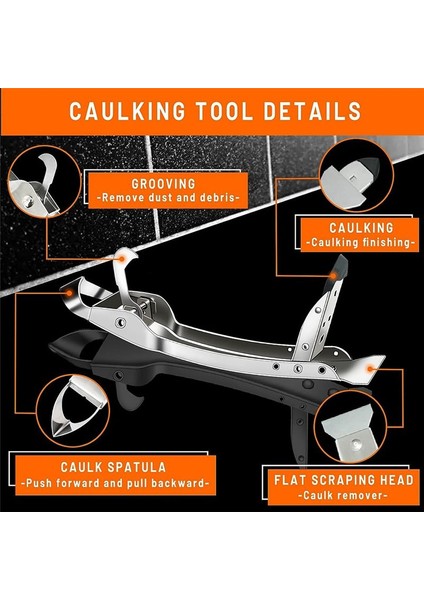 CAULKING TOOL DETAILS

GROOVING
-Remove dust and debris-

CAULKING
-Caulking finishing-

CAULK SPATULA
-Push forward and pull backward-

FLAT SCRAPING HEAD
-Caulk remover-