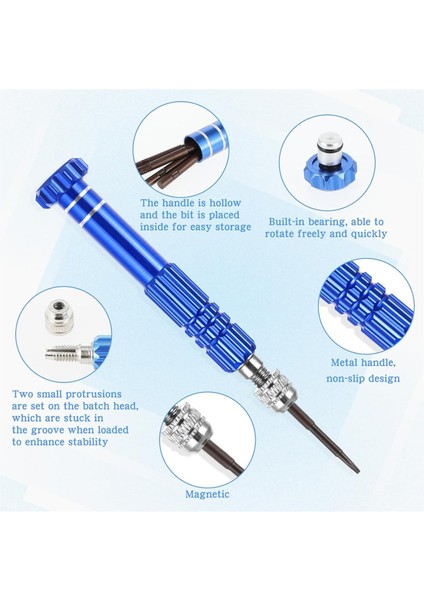 The handle is hollow and the bit is placed inside for easy storage

Built-in bearing, able to rotate freely and quickly

Metal handle, non-slip design

Two small protrusions are set on the batch head, which are stuck in the groove when loaded to enhance stability

Magnetic