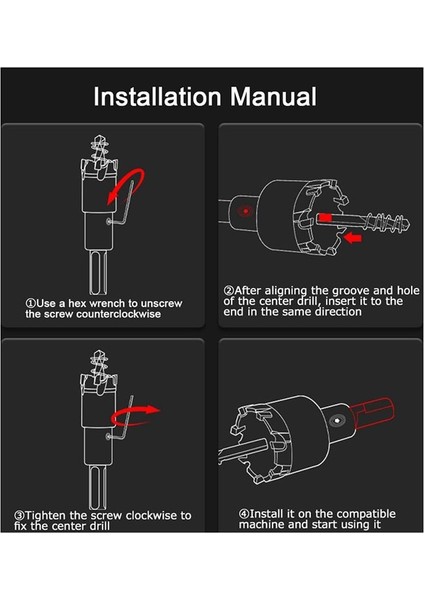 Installation Manual

①Use a hex wrench to unscrew the screw counterclockwise

②After aligning the groove and hole of the center drill, insert it to the end in the same direction

③Tighten the screw clockwise to fix the center drill

④Install it on the compatible machine and start using it