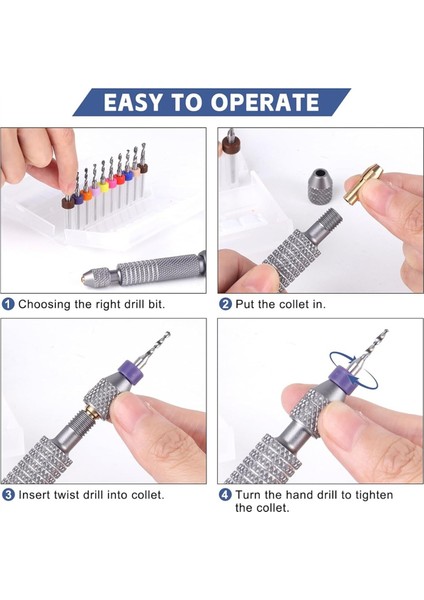 EASY TO OPERATE

1 Choosing the right drill bit.

2 Put the collet in.

3 Insert twist drill into collet.

4 Turn the hand drill to tighten the collet.