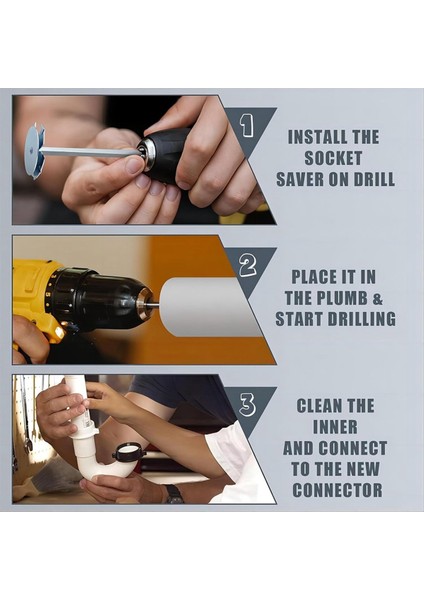 1

INSTALL THE SOCKET SAVER ON DRILL

2

PLACE IT IN THE PLUMB & START DRILLING

3

CLEAN THE INNER AND CONNECT TO THE NEW CONNECTOR