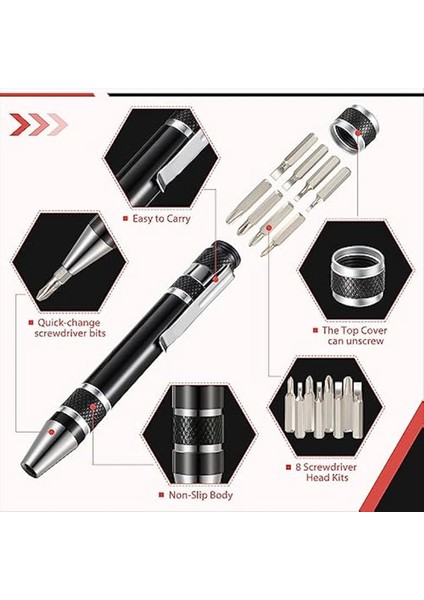 Easy to Carry

Quick-change screwdriver bits

The Top Cover can unscrew

8 Screwdriver Head Kits

Non-Slip Body