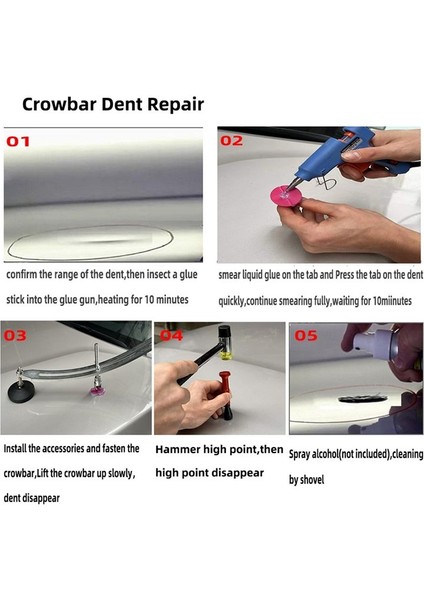 Crowbar Dent Repair

01

confirm the range of the dent,then insect a glue stick into the glue gun,heating for 10 minutes

02

smear liquid glue on the tab and Press the tab on the dent quickly,continue smearing fully,waiting for 10miinutes

03

Install the accessories and fasten the crowbar,Lift the crowbar up slowly, dent disappear

04

Hammer high point,then high point disappear

05

Spray alcohol(not included),cleaning by shovel