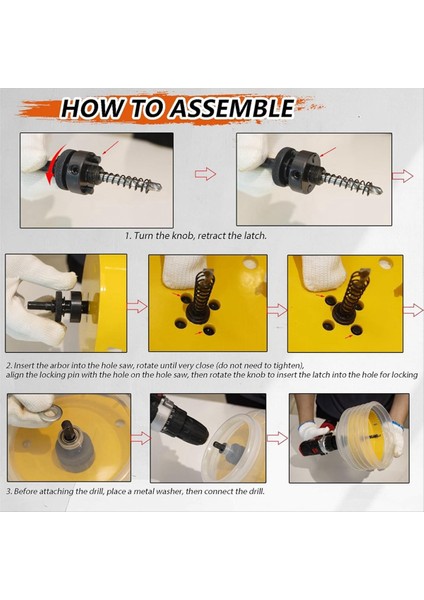 HOW TO ASSEMBLE

1. Turn the knob, retract the latch.

2. Insert the arbor into the hole saw, rotate until very close (do not need to tighten), align the locking pin with the hole on the hole saw, then rotate the knob to insert the latch into the hole for locking

3. Before attaching the drill, place a metal washer, then connect the drill.