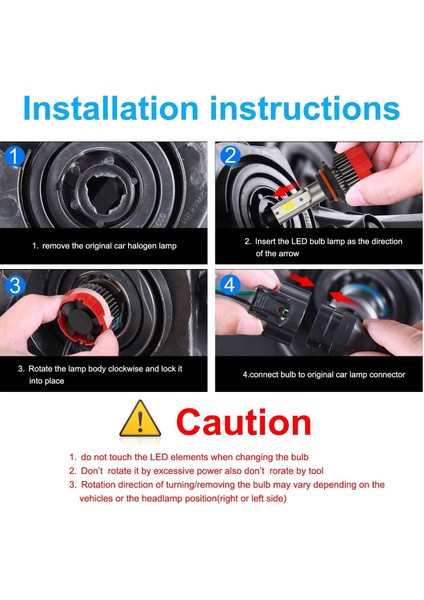 Installation instructions

1

1. remove the original car halogen lamp

2

2. Insert the LED bulb lamp as the direction of the arrow

3

3. Rotate the lamp body clockwise and lock it into place

4

4.connect bulb to original car lamp connector

Caution

1. do not touch the LED elements when changing the bulb
2. Don't rotate it by excessive power also don't rorate by tool
3. Rotation direction of turning/removing the bulb may vary depending on the vehicles or the headlamp position(right or left side)