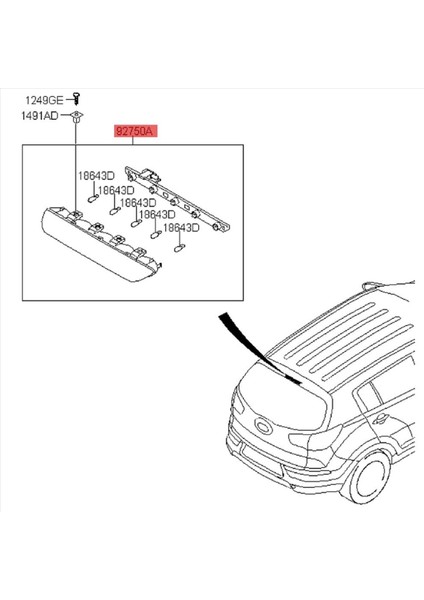 1249GE
1491AD
92750A
18643D
18643D
18643D
18643D
18643D